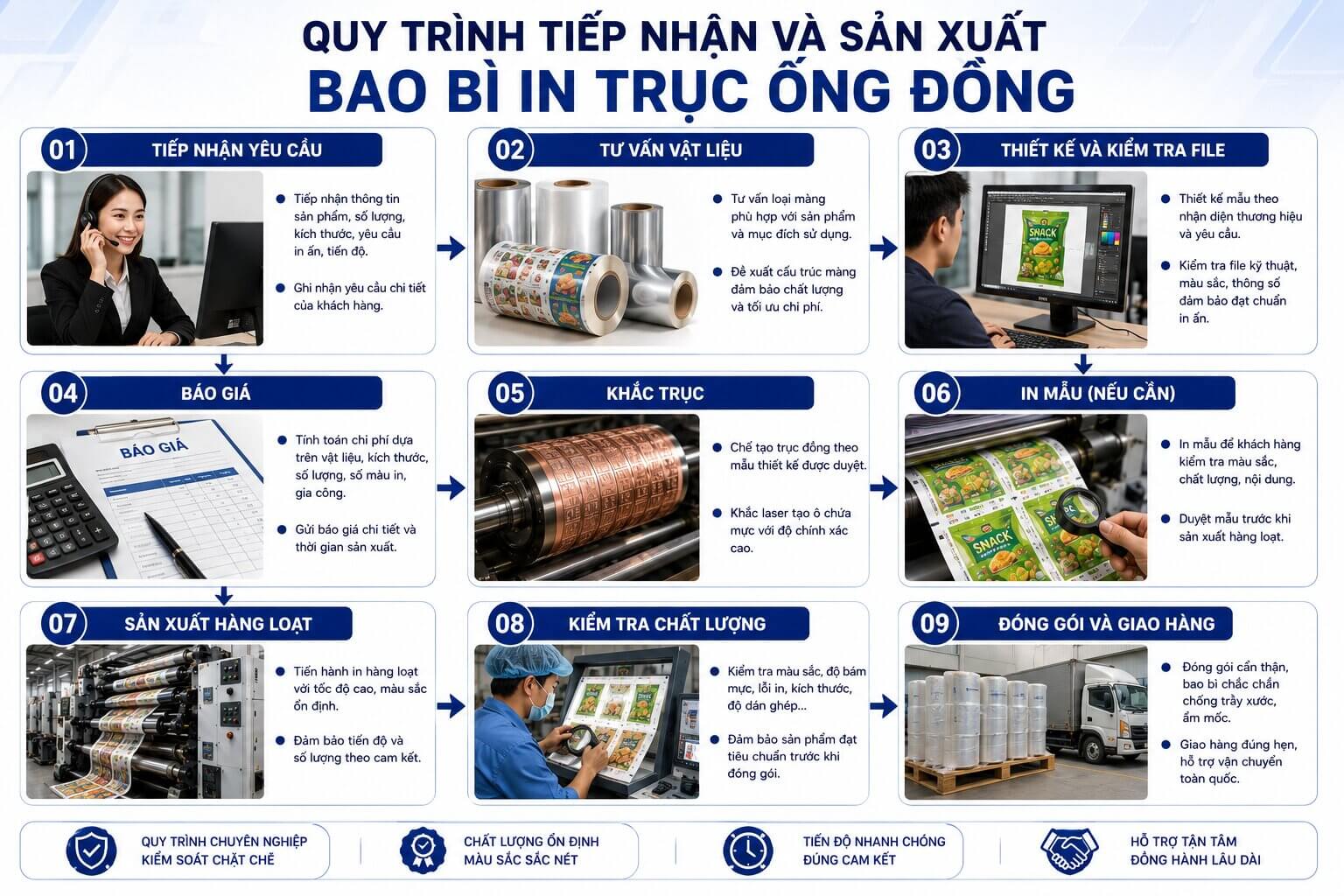 QUY TRÌNH TIẾP NHẬN VÀ SẢN XUẤT
BAO BÌ IN TRỤC ỐNG ĐỒNG

01 TIẾP NHẬN YÊU CẦU

Tiếp nhận thông tin sản phẩm, số lượng, kích thước, yêu cầu in ấn, tiến độ.

Ghi nhận yêu cầu chi tiết của khách hàng.

02 TƯ VẤN VẬT LIỆU

Tư vấn loại màng phù hợp với sản phẩm và mục đích sử dụng.

Đề xuất cấu trúc màng đảm bảo chất lượng và tối ưu chi phí.

03 THIẾT KẾ VÀ KIỂM TRA FILE

SNACK

Thiết kế mẫu theo nhận diện thương hiệu và yêu cầu.

Kiểm tra file kỹ thuật, màu sắc, thông số đảm bảo đạt chuẩn in ấn.

04 BÁO GIÁ

BÁO GIÁ

Tính toán chi phí dựa trên vật liệu, kích thước, số lượng, số màu in, gia công.

Gửi báo giá chi tiết và thời gian sản xuất.

05 KHẮC TRỤC

Chế tạo trục đồng theo mẫu thiết kế được duyệt.

Khắc laser tạo ô chứa mực với độ chính xác cao.

06 IN MẪU (NẾU CẦN)

SNACK

In mẫu để khách hàng kiểm tra màu sắc, chất lượng, nội dung.

Duyệt mẫu trước khi sản xuất hàng loạt.

07 SẢN XUẤT HÀNG LOẠT

Tiến hành in hàng loạt với tốc độ cao, màu sắc ổn định.

Đảm bảo tiến độ và số lượng theo cam kết.

08 KIỂM TRA CHẤT LƯỢNG

Kiểm tra màu sắc, độ bám mực, lỗi in, kích thước, độ dán ghép...

Đảm bảo sản phẩm đạt tiêu chuẩn trước khi đóng gói.

09 ĐÓNG GÓI VÀ GIAO HÀNG

Đóng gói cẩn thận, bao bì chắc chắn chống trầy xước, ẩm mốc.

Giao hàng đúng hẹn, hỗ trợ vận chuyển toàn quốc.

QUY TRÌNH CHUYÊN NGHIỆP
KIỂM SOÁT CHẶT CHẼ

CHẤT LƯỢNG ỔN ĐỊNH
MÀU SẮC SẮC NÉT

TIẾN ĐỘ NHANH CHÓNG
ĐÚNG CAM KẾT

HỖ TRỢ TẬN TÂM
ĐỒNG HÀNH LÂU DÀI